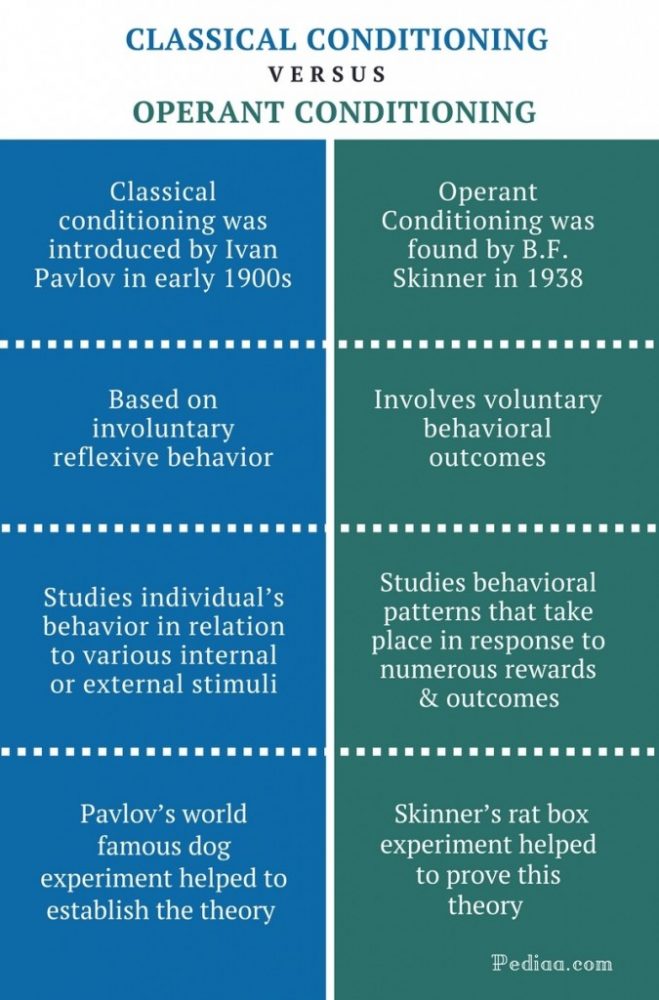 CLASSICAL CONDITIONING
VERSUS
OPERANT CONDITIONING

Classical conditioning was introduced by Ivan Pavlov in early 1900s

Based on involuntary reflexive behavior

Studies individual's behavior in relation to various internal or external stimuli

Pavlov's world famous dog experiment helped to establish the theory

Operant Conditioning was found by B.F. Skinner in 1938

Involves voluntary behavioral outcomes

Studies behavioral patterns that take place in response to numerous rewards & outcomes

Skinner's rat box experiment helped to prove this theory

Pediaa.com